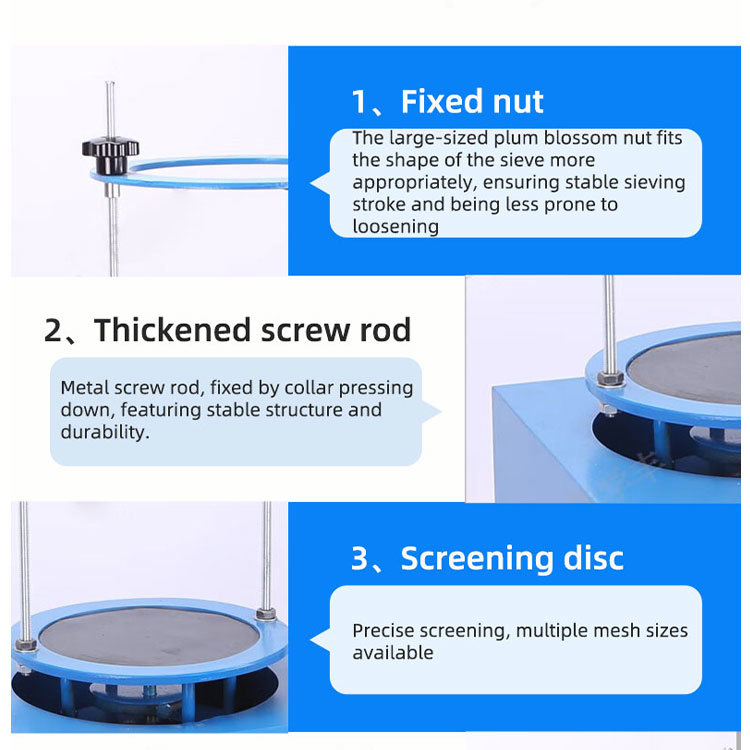 1、Fixed nut

The large-sized plum blossom nut fits the shape of the sieve more appropriately, ensuring stable sieving stroke and being less prone to loosening

2、Thickened screw rod

Metal screw rod, fixed by collar pressing down, featuring stable structure and durability.

3、Screening disc

Precise screening, multiple mesh sizes available